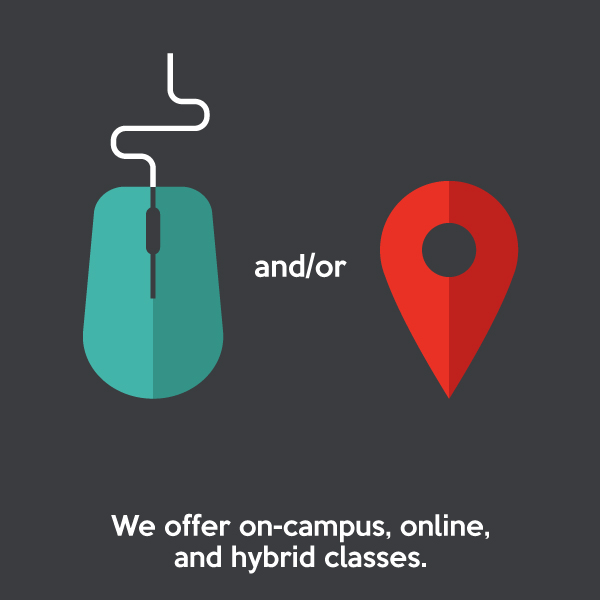 and/or

We offer on-campus, online, and hybrid classes.