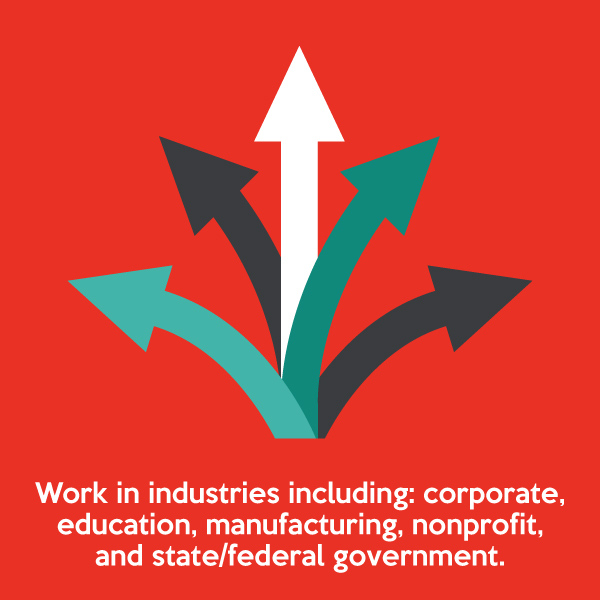 Work in industries including: corporate, education, manufacturing, nonprofit, and state/federal government.