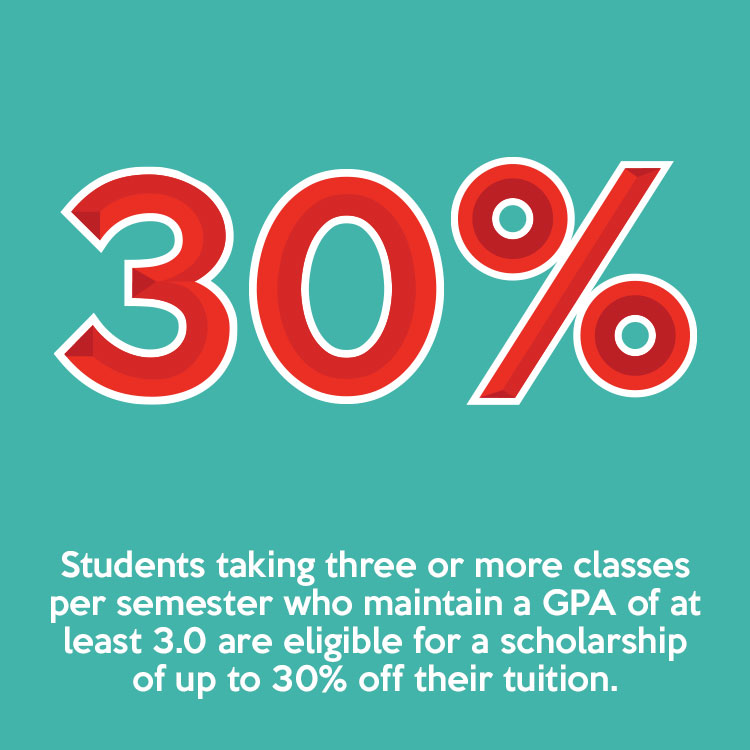 30%

Students taking three or more classes per semester who maintain a GPA of at least 3.0 are eligible for a scholarship of up to 30% off their tuition.