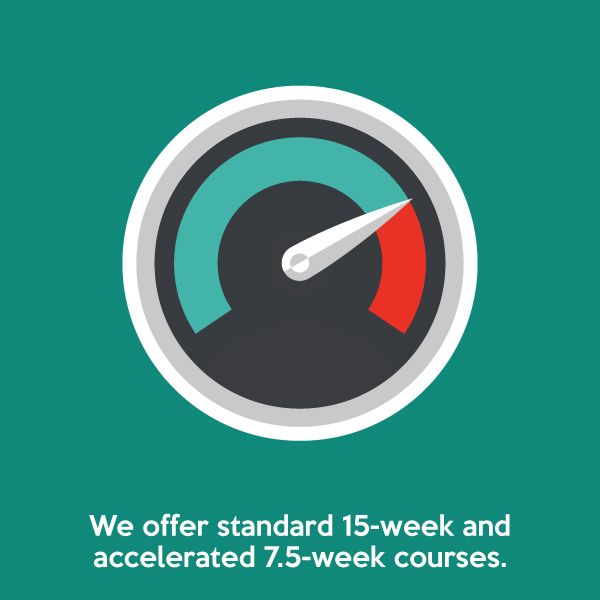 We offer standard 15-week and accelerated 7.5-week courses.